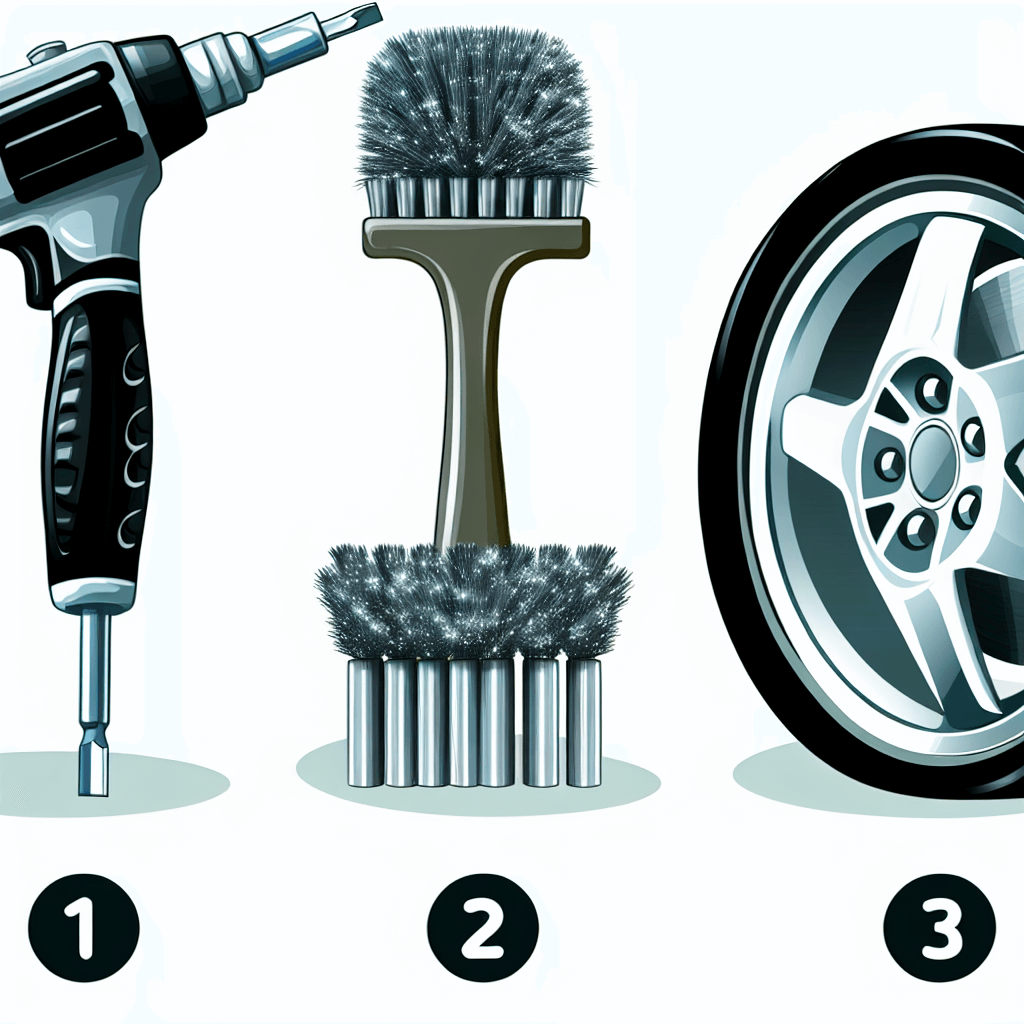 1

2

3